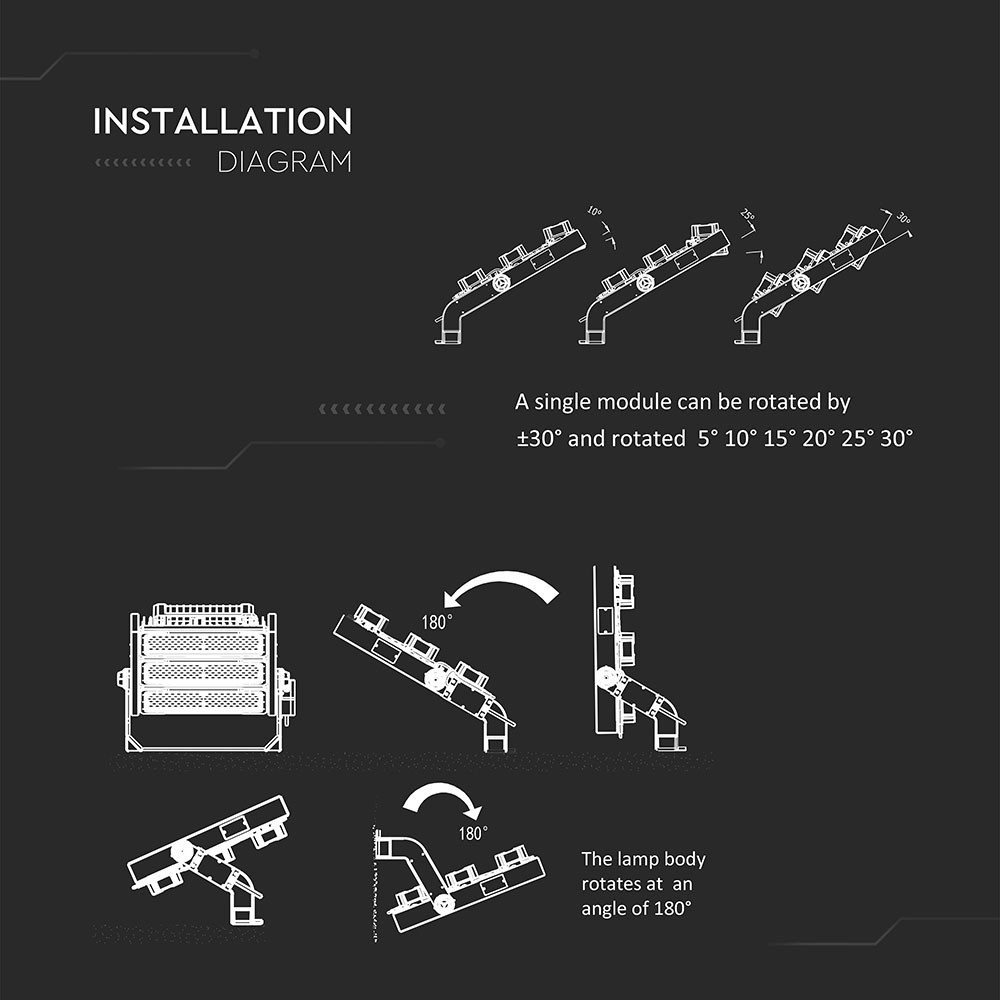 INSTALLATION
DIAGRAM

10°
25°
30°

A single module can be rotated by ±30° and rotated 5° 10° 15° 20° 25° 30°

180°

180°

The lamp body rotates at an angle of 180°