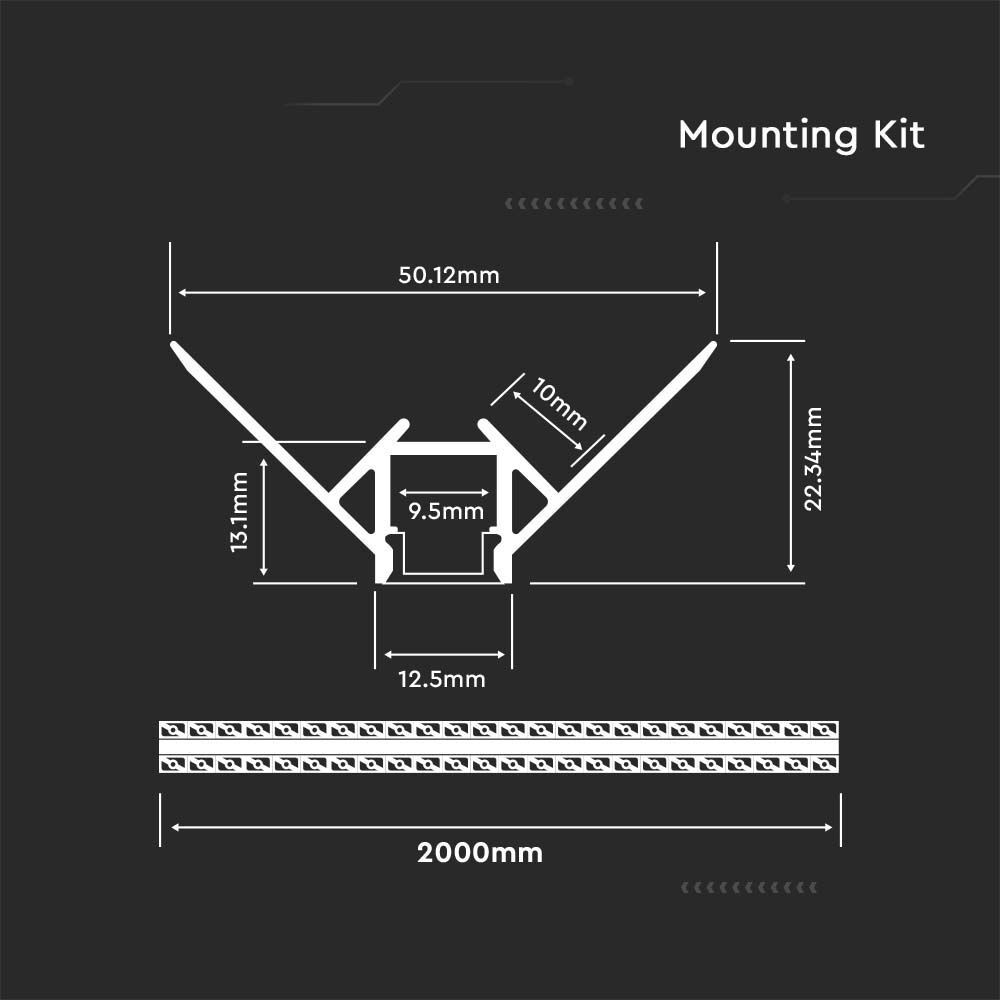 Mounting Kit

50.12mm

10mm

22.34mm

13.1mm

9.5mm

12.5mm

2000mm