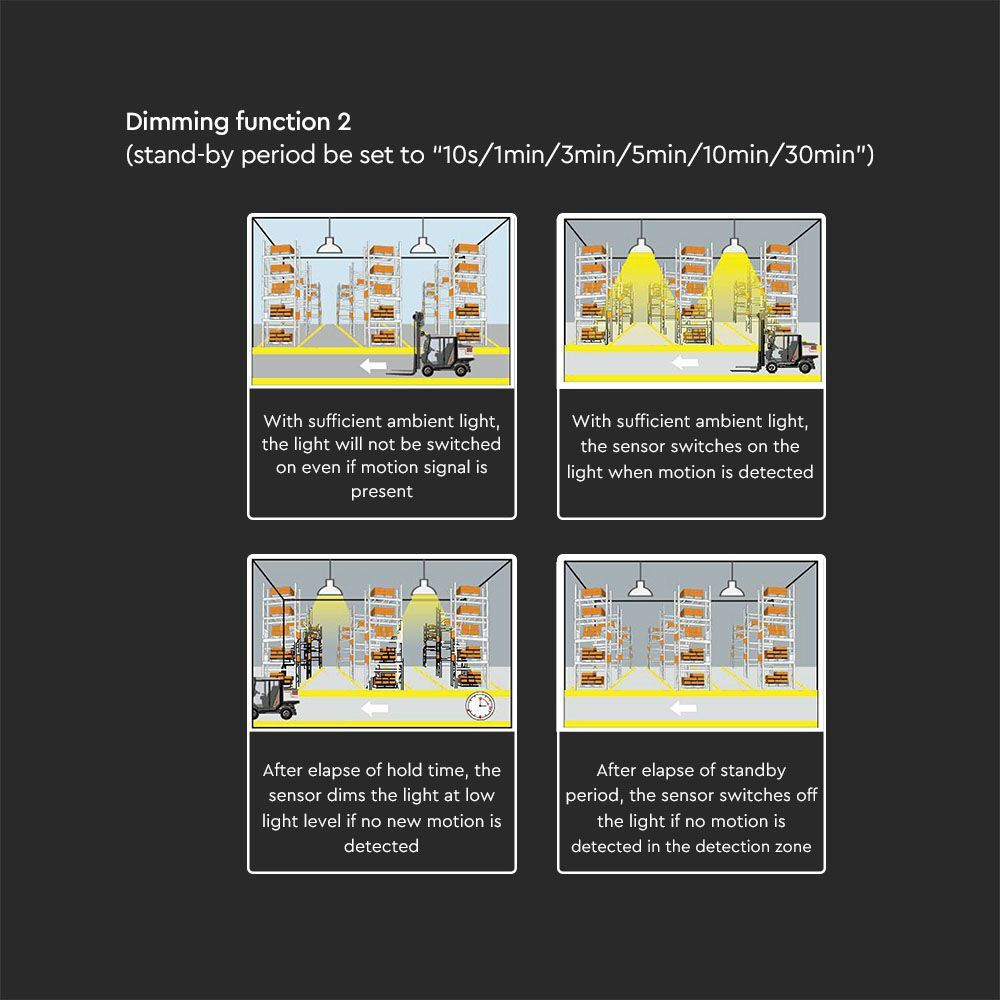 Dimming function 2
(stand-by period be set to "10s/1min/3min/5min/10min/30min")

With sufficient ambient light, the light will not be switched on even if motion signal is present

With sufficient ambient light, the sensor switches on the light when motion is detected

After elapse of hold time, the sensor dims the light at low light level if no new motion is detected

After elapse of standby period, the sensor switches off the light if no motion is detected in the detection zone